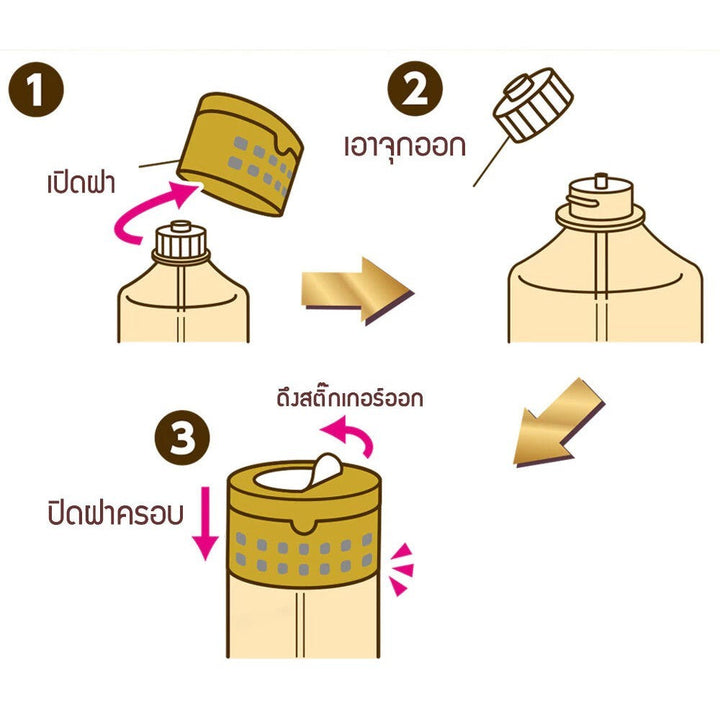 1

เปิดฝา

2

เอาจุกออก

3

ดึงสติ๊กเกอร์ออก

ปิดฝาครอบ