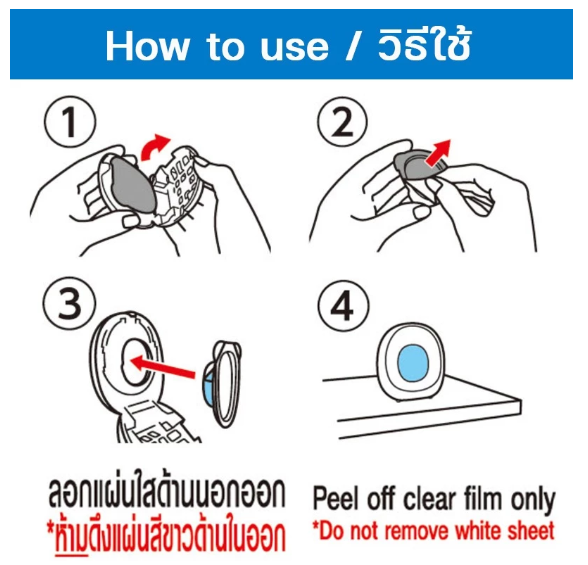 How to use / วิธีใช้

1

2

3

4

ลอกแผ่นใสด้านนอกออก
*ห้ามดึงแผ่นสีขาวด้านในออก

Peel off clear film only
*Do not remove white sheet